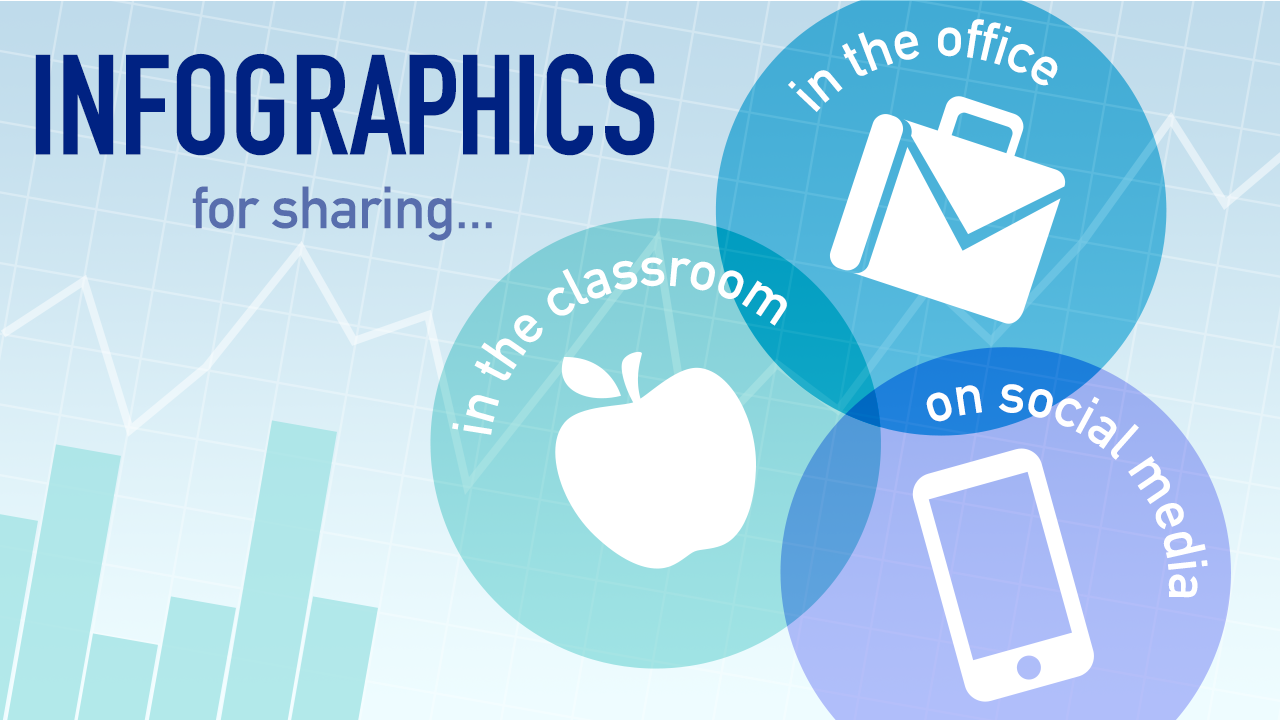 INFOGRAPHICS

for sharing...

in the office

in the classroom

on social media